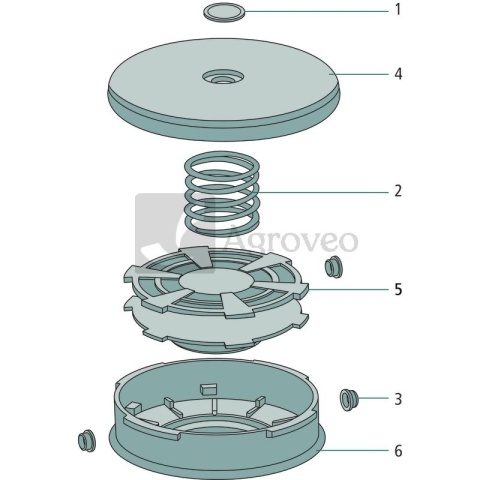 1
4
2
Agroveo
5
3
6