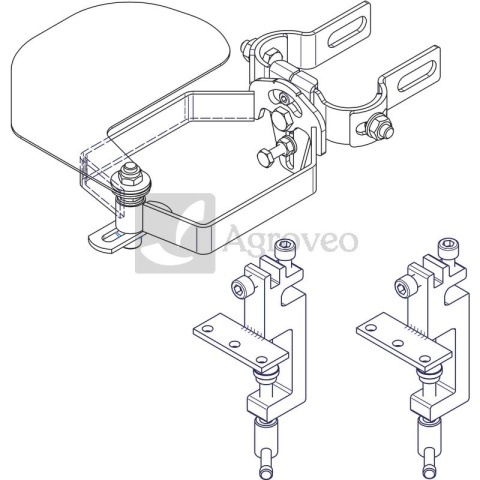 Agroveo